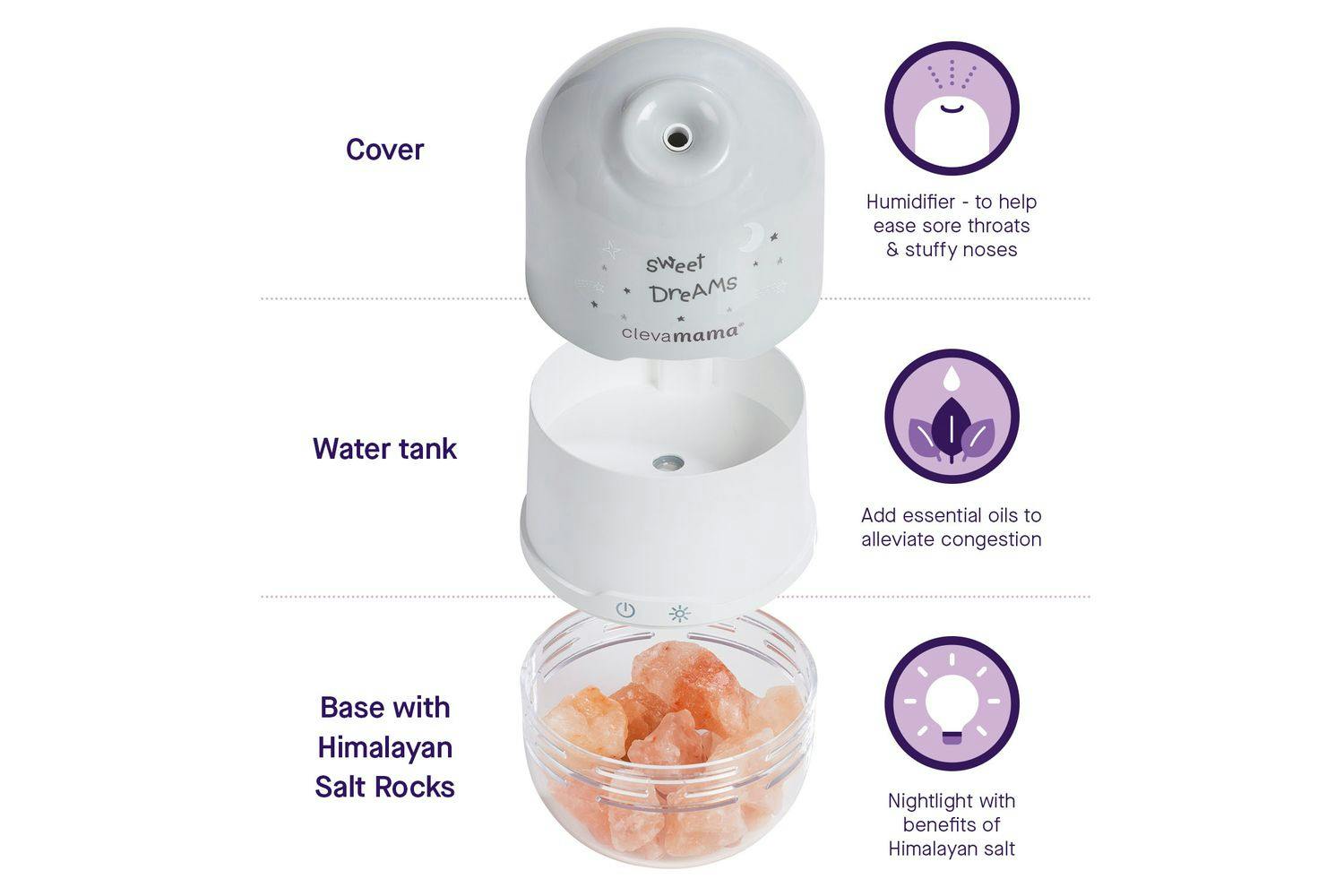 Cover

sweet DreAMS

clevamama®

Humidifier - to help ease sore throats & stuffy noses

Water tank

Add essential oils to alleviate congestion

Base with Himalayan Salt Rocks

Nightlight with benefits of Himalayan salt